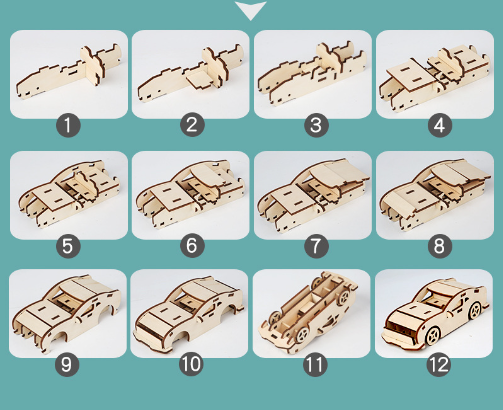 1 2 3 4

5 6 7 8

9 10 11 12